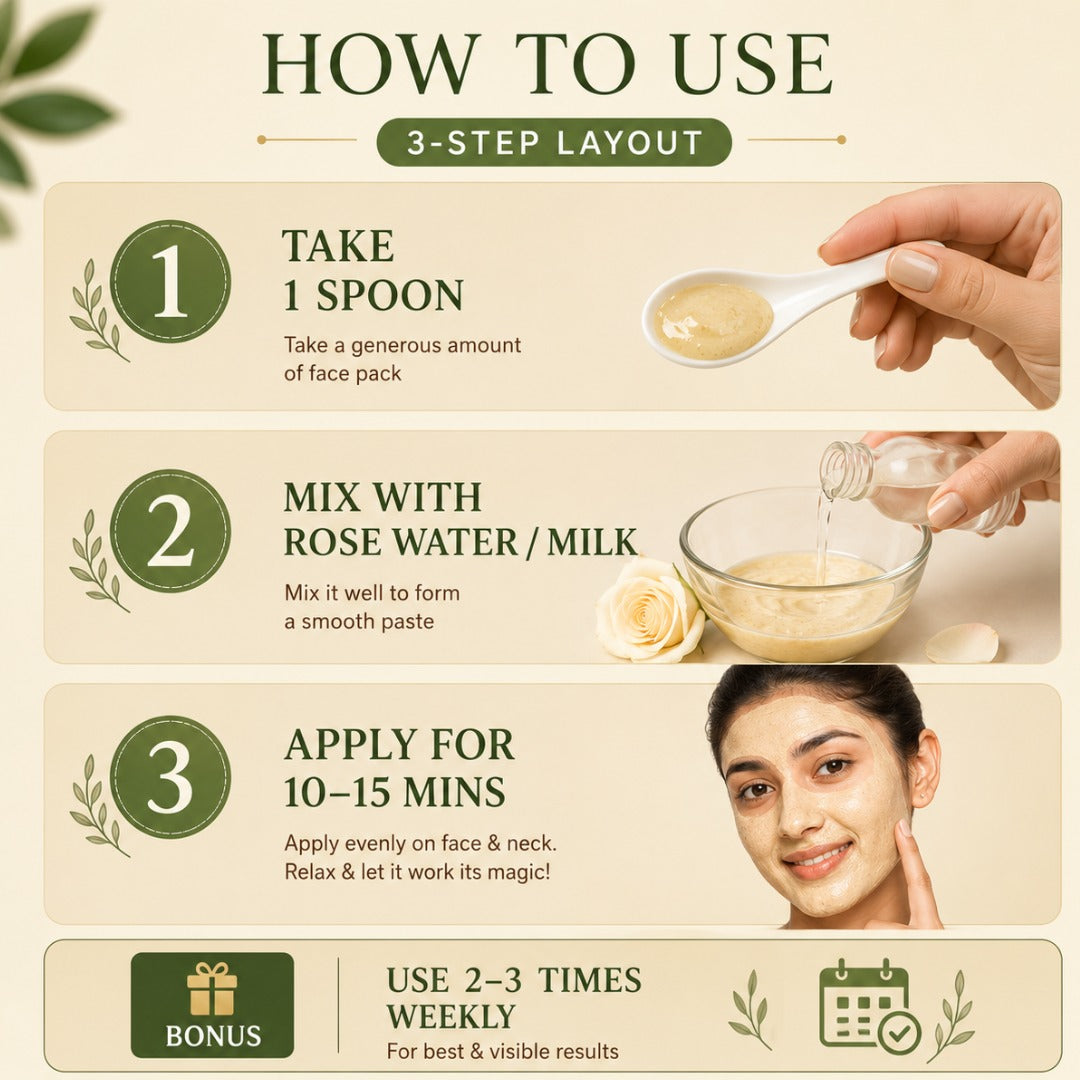 HOW TO USE

3-STEP LAYOUT

1

TAKE 1 SPOON

Take a generous amount of face pack

2

MIX WITH ROSE WATER / MILK

Mix it well to form a smooth paste

3

APPLY FOR 10–15 MINS

Apply evenly on face & neck. Relax & let it work its magic!

BONUS

USE 2–3 TIMES WEEKLY

For best & visible results